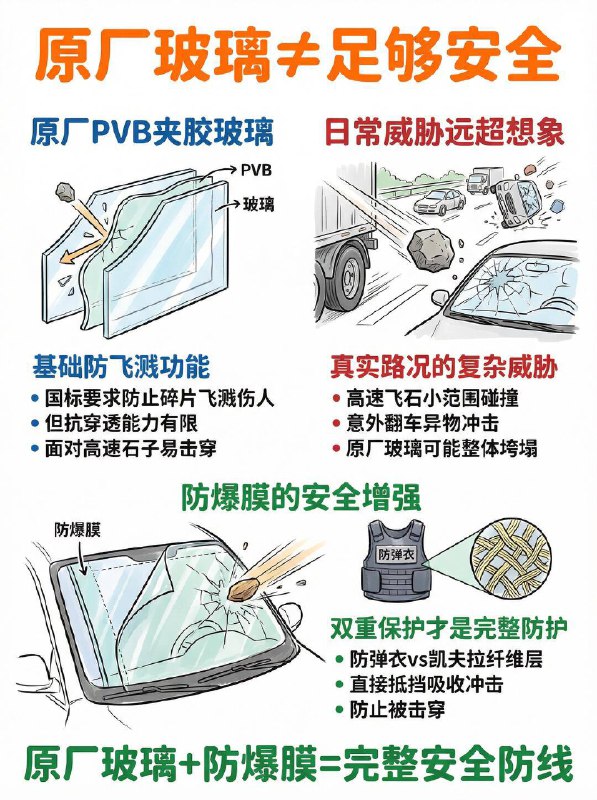 原厂玻璃≠足够安全

原厂PVB夹胶玻璃

PVB
玻璃

基础防飞溅功能
• 国标要求防止碎片飞溅伤人
• 但抗穿透能力有限
• 面对高速石子易击穿

日常威胁远超想象

真实路况的复杂威胁
• 高速飞石小范围碰撞
• 意外翻车异物冲击
• 原厂玻璃可能整体垮塌

防爆膜的安全增强

防爆膜

防弹衣

双重保护才是完整防护
• 防弹衣vs凯夫拉纤维层
• 直接抵挡吸收冲击
• 防止被击穿

原厂玻璃+防爆膜=完整安全防线