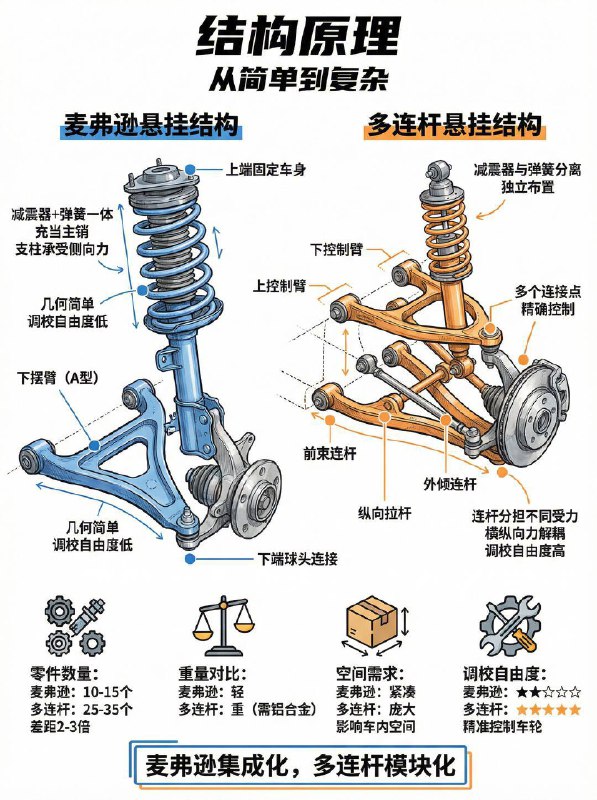 结构原理
从简单到复杂

麦弗逊悬挂结构

上端固定车身

减震器+弹簧一体
充当主销
支柱承受侧向力

几何简单
调校自由度低

下摆臂（A型）

几何简单
调校自由度低

下端球头连接

多连杆悬挂结构

减震器与弹簧分离
独立布置

下控制臂

上控制臂

多个连接点
精确控制

前束连杆

外倾连杆

纵向拉杆

连杆分担不同受力
横纵向力解耦
调校自由度高

零件数量：
麦弗逊：10-15个
多连杆：25-35个
差距2-3倍

重量对比：
麦弗逊：轻
多连杆：重（需铝合金）

空间需求：
麦弗逊：紧凑
多连杆：庞大
影响车内空间

调校自由度：
麦弗逊：★★☆☆☆
多连杆：★★★★★
精准控制车轮

麦弗逊集成化，多连杆模块化