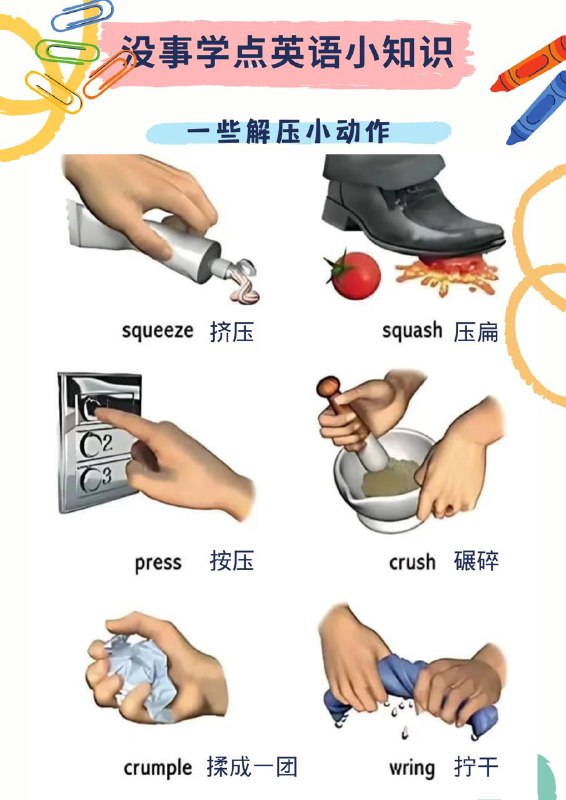 没事学点英语小知识

一些解压小动作

squeeze 挤压

squash 压扁

2

3

press 按压

crush 碾碎

crumple 揉成一团

wring 拧干