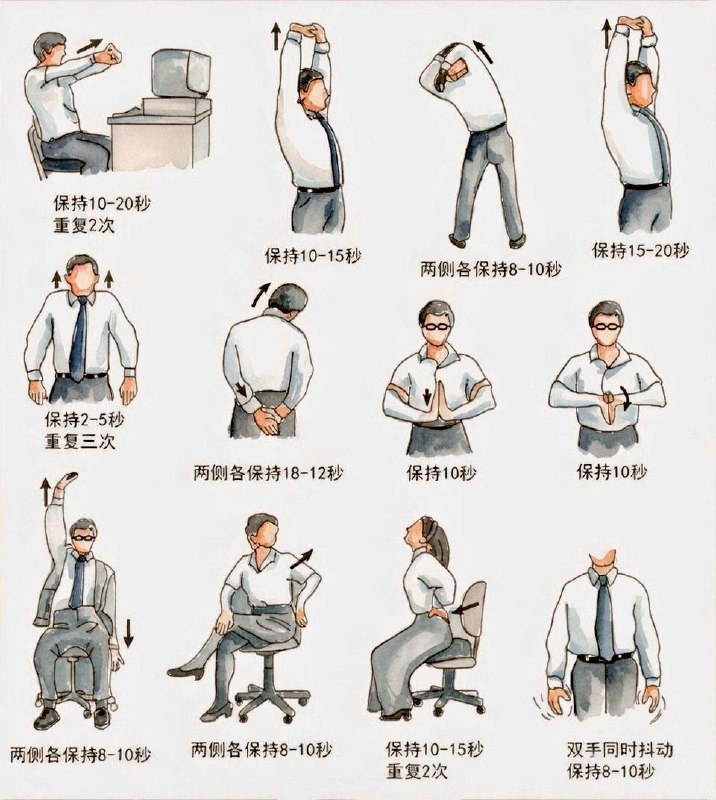 保持10-20秒
重复2次

保持10-15秒

两侧各保持8-10秒

保持15-20秒

保持2-5秒
重复三次

两侧各保持18-12秒

保持10秒

保持10秒

两侧各保持8-10秒

两侧各保持8-10秒

保持10-15秒
重复2次

双手同时抖动
保持8-10秒