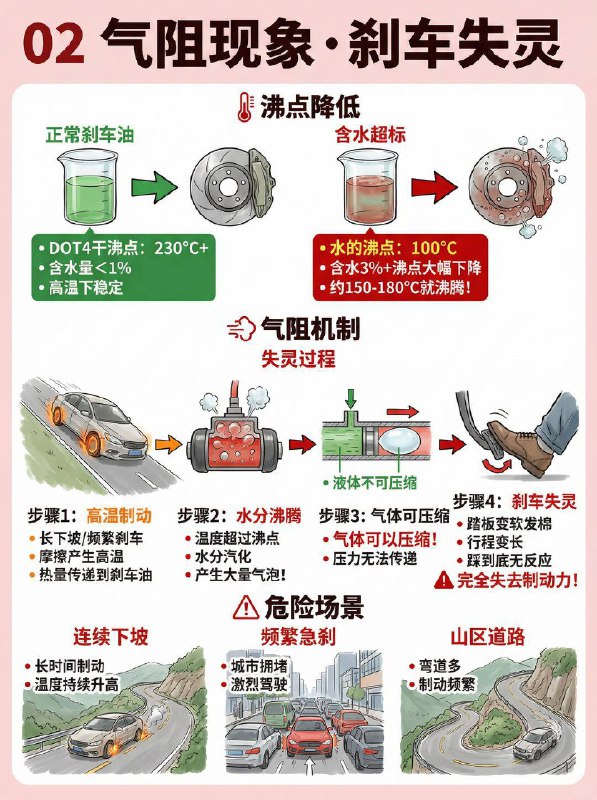 02 气阻现象·刹车失灵

沸点降低

正常刹车油

• DOT4干沸点：230°C+
• 含水量<1%
• 高温下稳定

含水超标

• 水的沸点：100°C
• 含水3%+沸点大幅下降
• 约150-180°C就沸腾！

气阻机制

失灵过程

• 液体不可压缩

步骤1：高温制动
• 长下坡/频繁刹车
• 摩擦产生高温
• 热量传递到刹车油

步骤2：水分沸腾
• 温度超过沸点
• 水分汽化
• 产生大量气泡！

步骤3：气体可压缩
• 气体可以压缩！
• 压力无法传递

步骤4：刹车失灵
• 踏板变软发棉
• 行程变长
• 踩到底无反应
完全失去制动力！

危险场景

连续下坡
• 长时间制动
• 温度持续升高

频繁急刹
• 城市拥堵
• 激烈驾驶

山区道路
• 弯道多
• 制动频繁