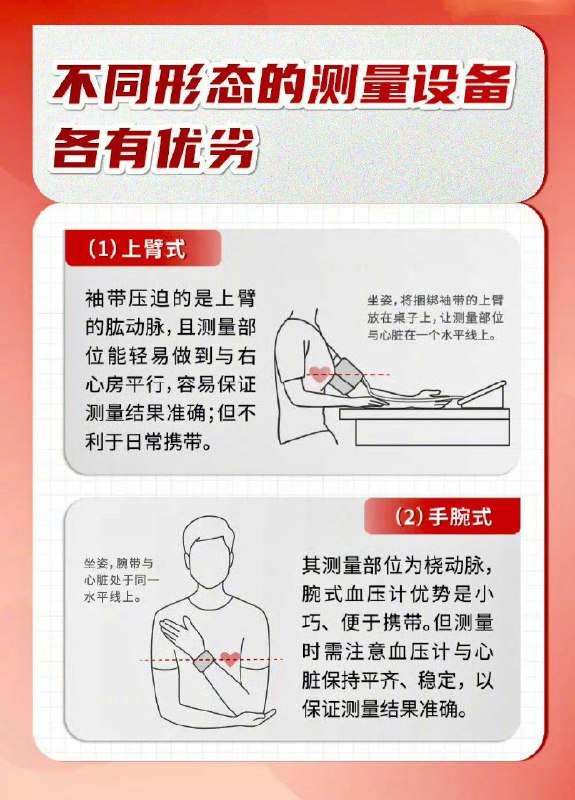 不同形态的测量设备各有优劣

(1) 上臂式

袖带压迫的是上臂的肱动脉，且测量部位能轻易做到与右心房平行，容易保证测量结果准确；但不利于日常携带。

坐姿，将捆绑袖带的上臂放在桌子上，让测量部位与心脏在一个水平线上。

(2) 手腕式

坐姿，腕带与心脏处于同一水平线上。

其测量部位为桡动脉，腕式血压计优势是小巧、便于携带。但测量时需注意血压计与心脏保持平齐、稳定，以保证测量结果准确。