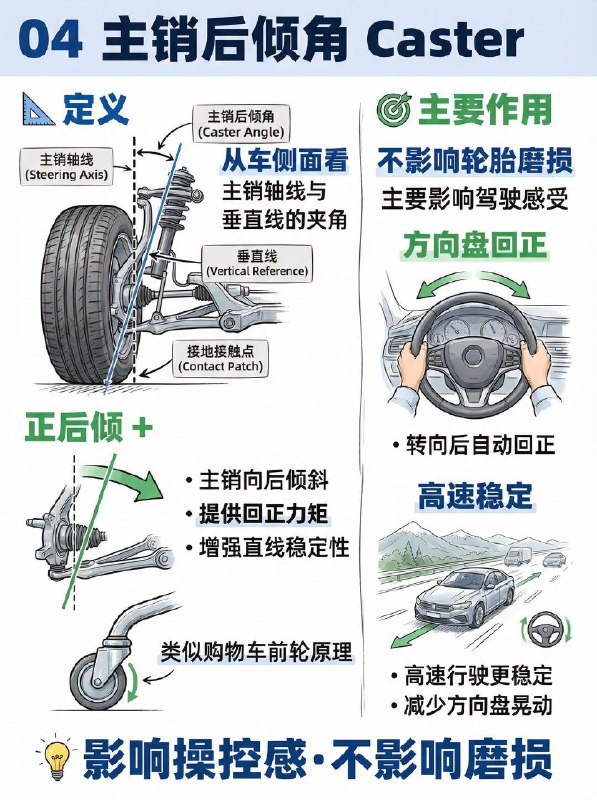 04 主销后倾角 Caster

定义

主销后倾角 (Caster Angle)

主销轴线 (Steering Axis)

从车侧面看
主销轴线与垂直线的夹角

垂直线 (Vertical Reference)

接地接触点 (Contact Patch)

正后倾 +

• 主销向后倾斜
• 提供回正力矩
• 增强直线稳定性

类似购物车前轮原理

主要作用

不影响轮胎磨损
主要影响驾驶感受

方向盘回正

• 转向后自动回正

高速稳定

• 高速行驶更稳定
• 减少方向盘晃动

影响操控感·不影响磨损