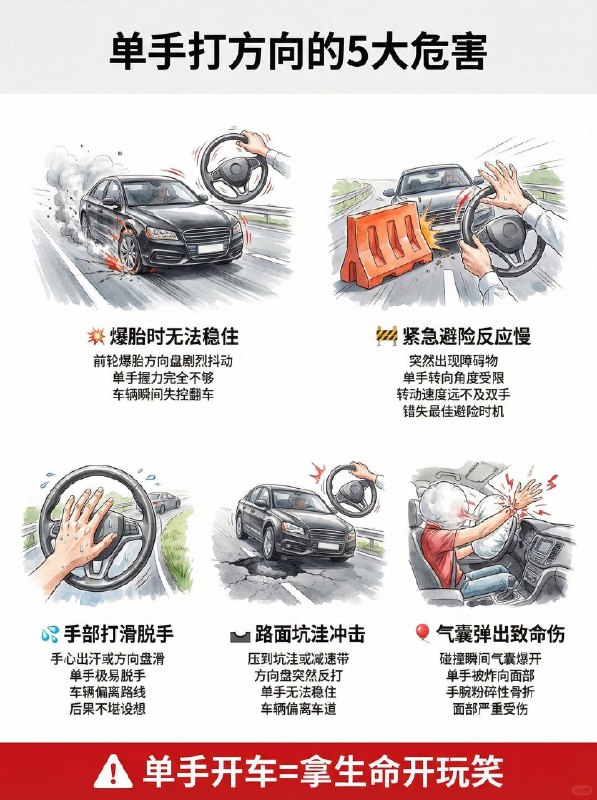 单手打方向的5大危害

爆胎时无法稳住
前轮爆胎方向盘剧烈抖动
单手握力完全不够
车辆瞬间失控翻车

紧急避险反应慢
突然出现障碍物
单手转向角度受限
转动速度远不及双手
错失最佳避险时机

手部打滑脱手
手心出汗或方向盘滑
单手极易脱手
车辆偏离路线
后果不堪设想

路面坑洼冲击
压到坑洼或减速带
方向盘突然反打
单手无法稳住
车辆偏离车道

气囊弹出致命伤
碰撞瞬间气囊爆开
单手被炸向面部
手腕粉碎性骨折
面部严重受伤

单手开车=拿生命开玩笑