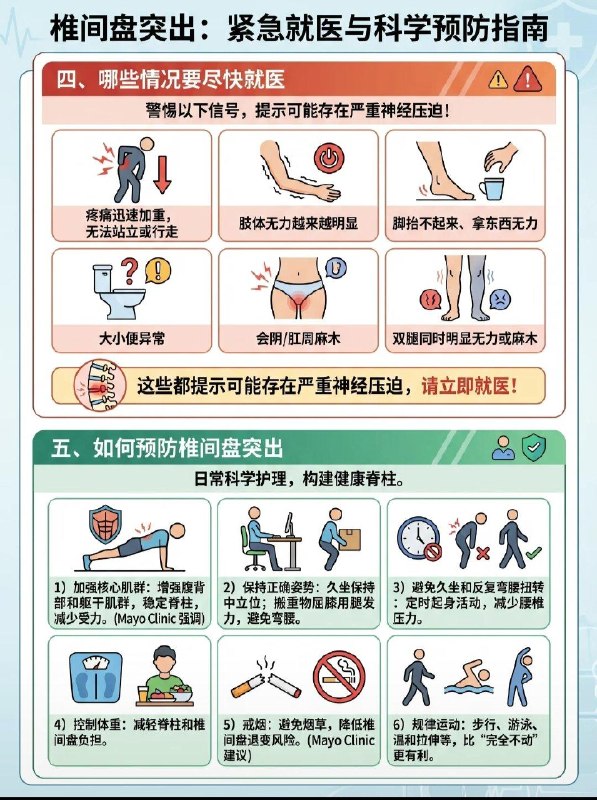 椎间盘突出：紧急就医与科学预防指南

四、哪些情况要尽快就医

警惕以下信号，提示可能存在严重神经压迫！

疼痛迅速加重，无法站立或行走

肢体无力越来越明显

脚抬不起来、拿东西无力

大小便异常

会阴/肛周麻木

双腿同时明显无力或麻木

这些都提示可能存在严重神经压迫，请立即就医！

五、如何预防椎间盘突出

日常科学护理，构建健康脊柱。

1）加强核心肌群：增强腹背部和躯干肌群，稳定脊柱，减少受力。(Mayo Clinic 强调)

2）保持正确姿势：久坐保持中立位；搬重物屈膝用腿发力，避免弯腰。

3）避免久坐和反复弯腰扭转：定时起身活动，减少腰椎压力。

4）控制体重：减轻脊柱和椎间盘负担。

5）戒烟：避免烟草，降低椎间盘退变风险。(Mayo Clinic 建议)

6）规律运动：步行、游泳、温和拉伸等，比“完全不动”更有利。