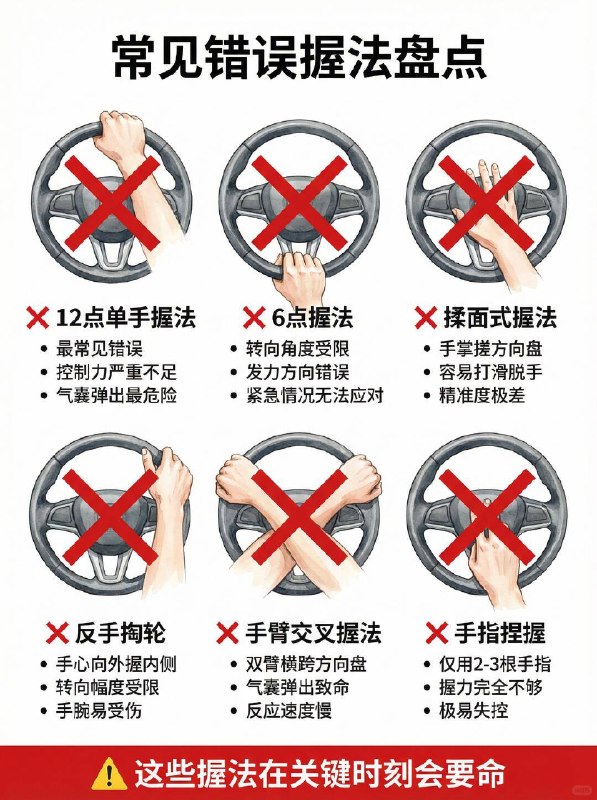 常见错误握法盘点

✕ 12点单手握法
• 最常见错误
• 控制力严重不足
• 气囊弹出最危险

✕ 6点握法
• 转向角度受限
• 发力方向错误
• 紧急情况无法应对

✕ 揉面式握法
• 手掌搓方向盘
• 容易打滑脱手
• 精准度极差

✕ 反手掏轮
• 手心向外握内侧
• 转向幅度受限
• 手腕易受伤

✕ 手臂交叉握法
• 双臂横跨方向盘
• 气囊弹出致命
• 反应速度慢

✕ 手指捏握
• 仅用2-3根手指
• 握力完全不够
• 极易失控

⚠ 这些握法在关键时刻会要命